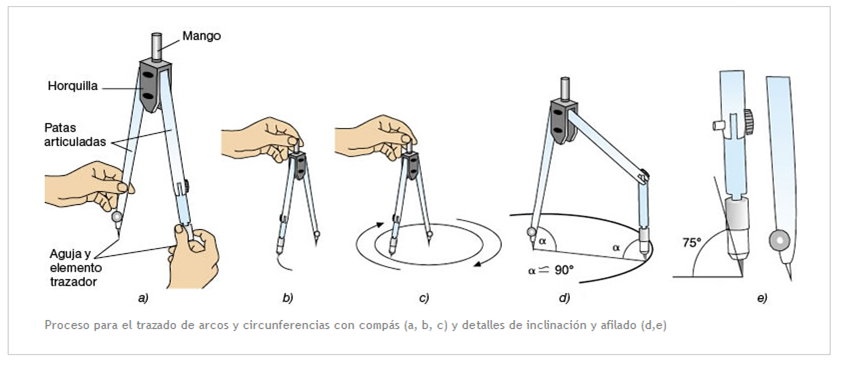 Mango
Horquilla
Patas articuladas
Aguja y elemento trazador
a)
b)
c)
$\alpha$
$\alpha$
$\alpha \simeq 90°$
d)
75°
e)

Proceso para el trazado de arcos y circunferencias con compás (a, b, c) y detalles de inclinación y afilado (d,e)