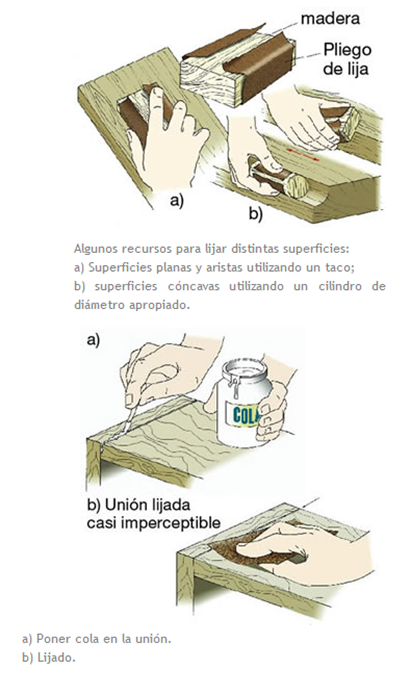 madera

Pliego de lija

a)

b)

Algunos recursos para lijar distintas superficies:
a) Superficies planas y aristas utilizando un taco;
b) superficies cóncavas utilizando un cilindro de diámetro apropiado.

a)

COLA

b) Unión lijada casi imperceptible

a) Poner cola en la unión.
b) Lijado.